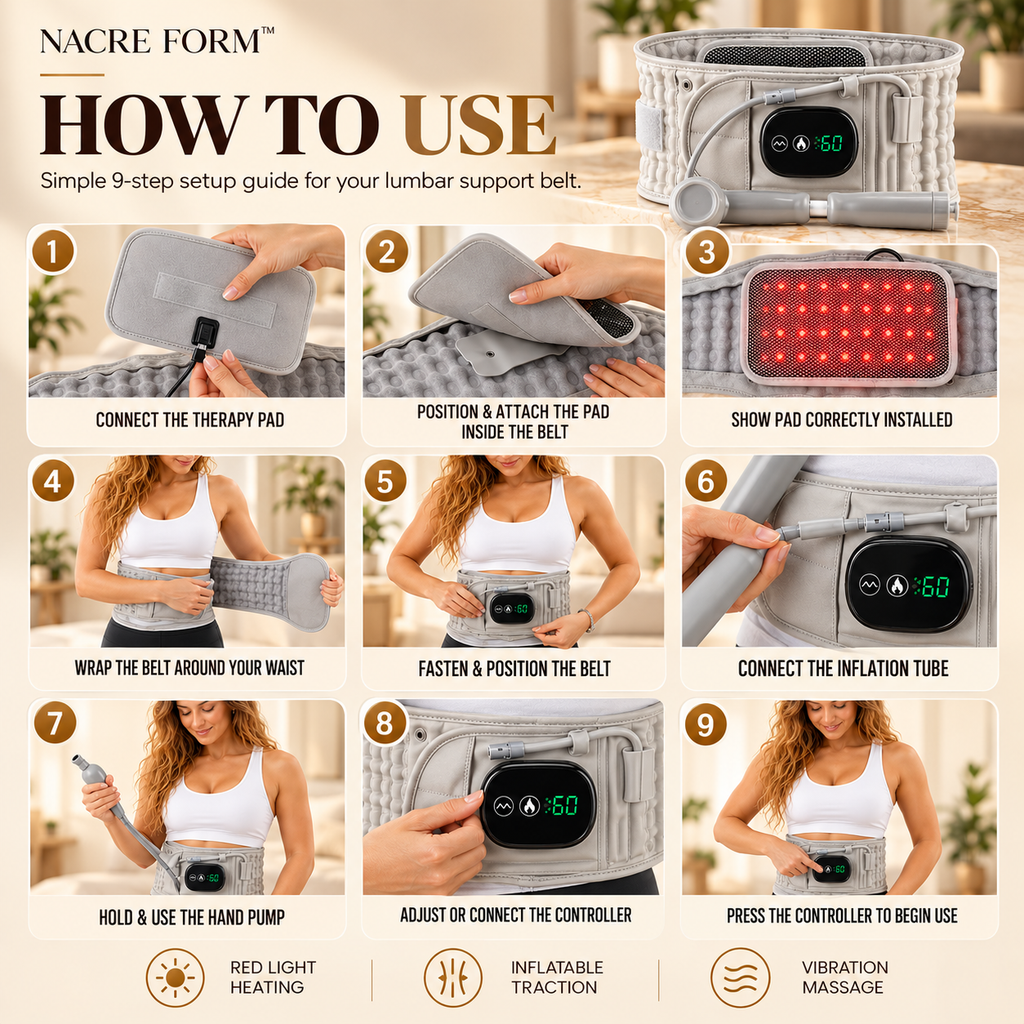 NACRE FORM™

HOW TO USE

Simple 9-step setup guide for your lumbar support belt.

1
CONNECT THE THERAPY PAD

2
POSITION & ATTACH THE PAD INSIDE THE BELT

3
SHOW PAD CORRECTLY INSTALLED

4
WRAP THE BELT AROUND YOUR WAIST

5
FASTEN & POSITION THE BELT

6
CONNECT THE INFLATION TUBE

7
HOLD & USE THE HAND PUMP

8
ADJUST OR CONNECT THE CONTROLLER

9
PRESS THE CONTROLLER TO BEGIN USE

RED LIGHT HEATING

INFLATABLE TRACTION

VIBRATION MASSAGE